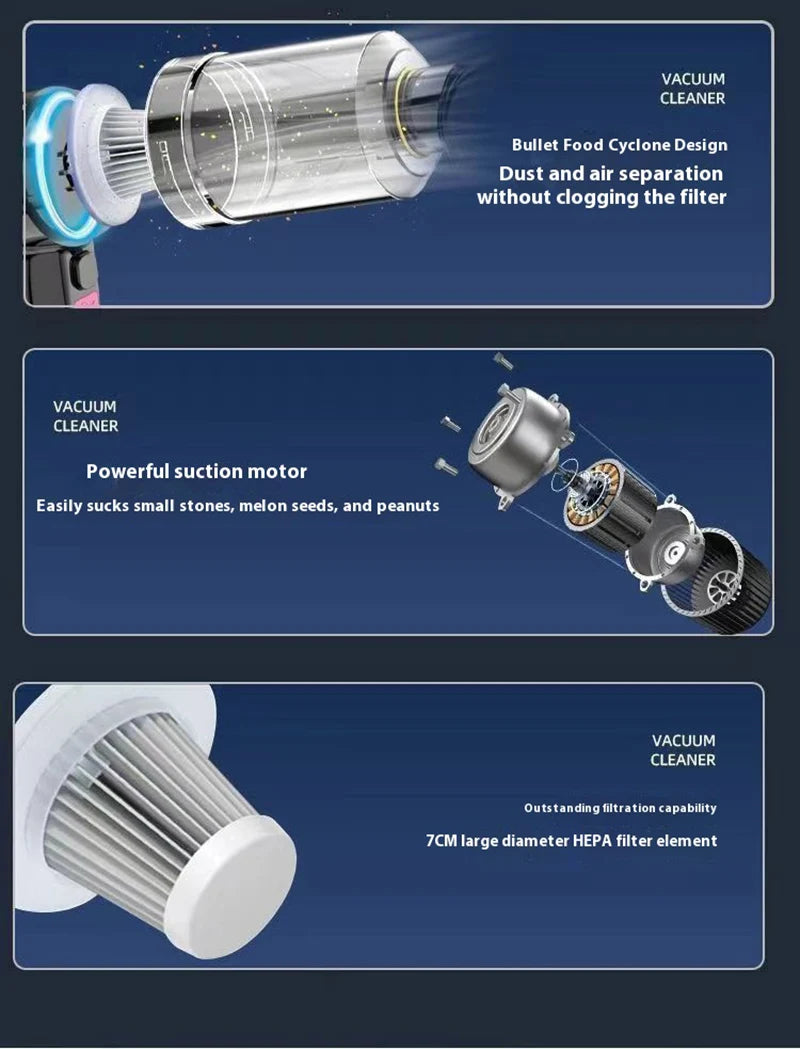 VACUUM CLEANER

Bullet Food Cyclone Design

Dust and air separation without clogging the filter

VACUUM CLEANER

Powerful suction motor

Easily sucks small stones, melon seeds, and peanuts

VACUUM CLEANER

Outstanding filtration capability

7CM large diameter HEPA filter element