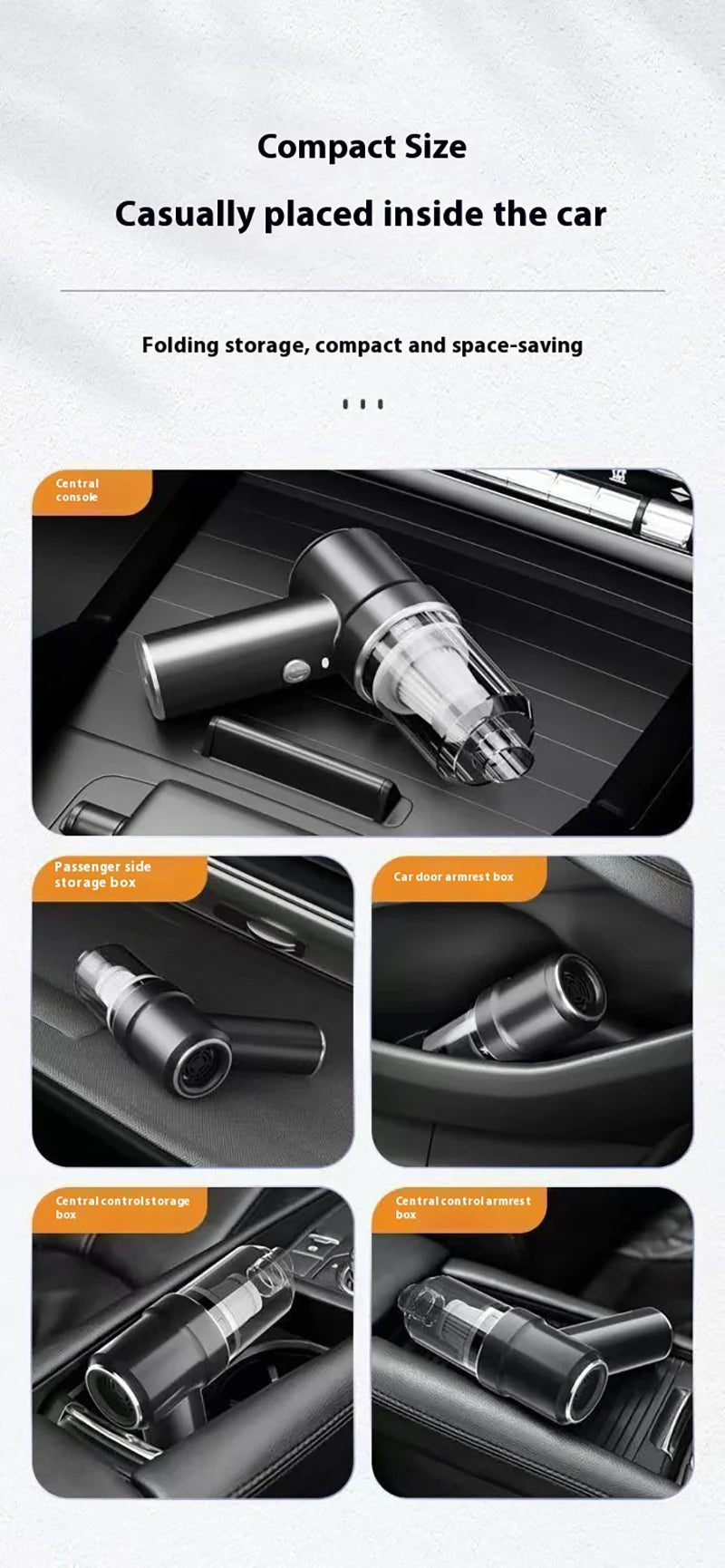 Compact Size

Casually placed inside the car

Folding storage, compact and space-saving

Central console

Passenger side storage box

Car door armrest box

Central control storage box

Central control armrest box